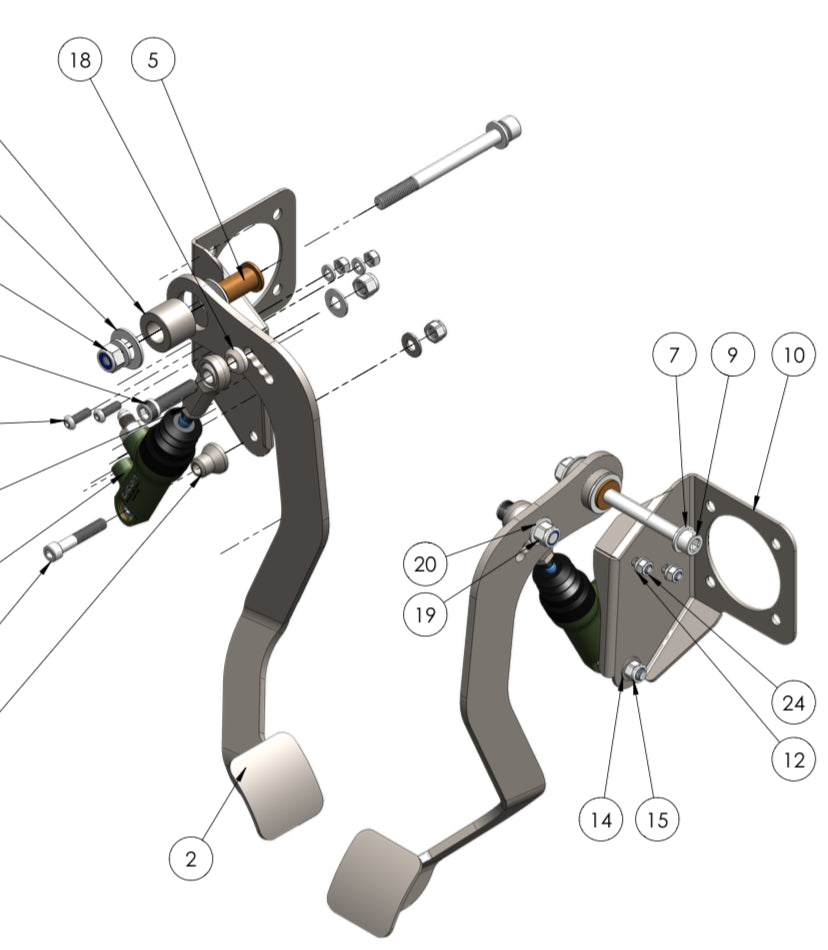 18
5
7
9
10
20
19
24
12
14
15
2